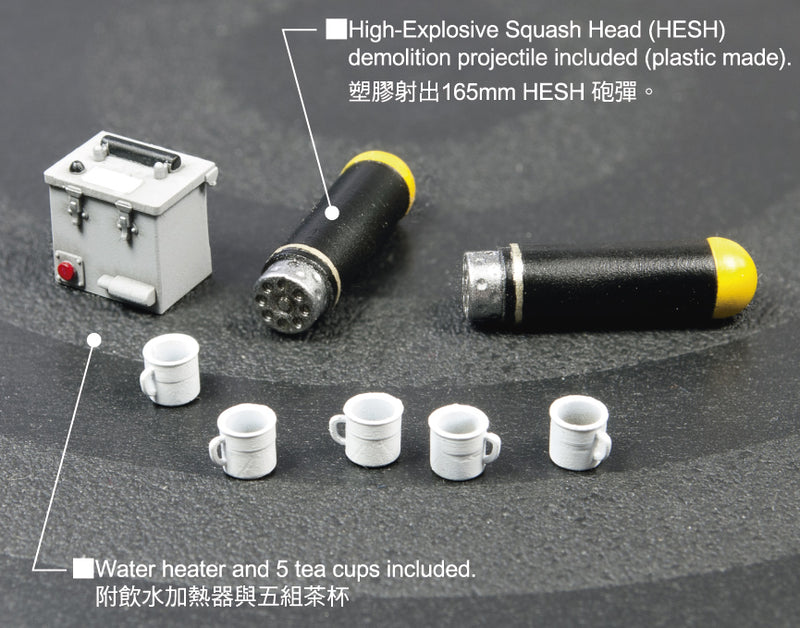 ■High-Explosive Squash Head (HESH) demolition projectile included (plastic made).
塑膠射出165mm HESH 砲彈。

■Water heater and 5 tea cups included.
附飲水加熱器與五組茶杯