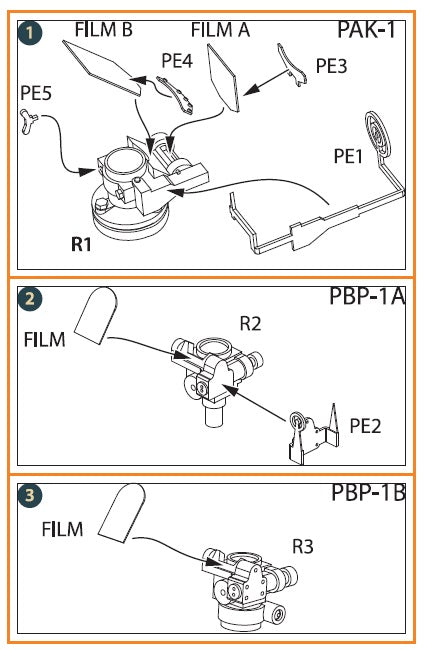 1
FILM B
FILM A
PAK-1
PE4
PE3
PE5
PE1
R1

2
PBP-1A
FILM
R2
PE2

3
PBP-1B
FILM
R3