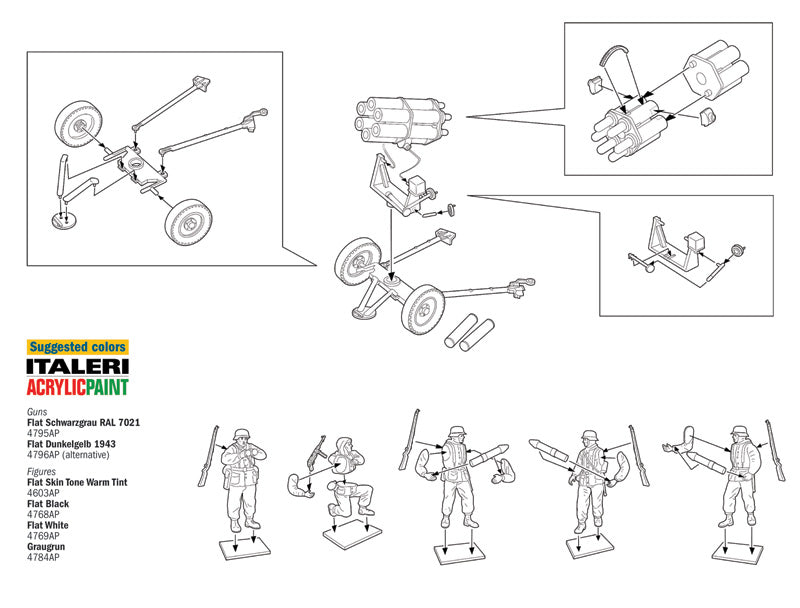 Suggested colors
ITALERI
ACRYLICPAINT

Guns
Flat Schwarzgrau RAL 7021
4795AP
Flat Dunkelgelb 1943
4796AP (alternative)

Figures
Flat Skin Tone Warm Tint
4603AP
Flat Black
4768AP
Flat White
4769AP
Graugrun
4784AP