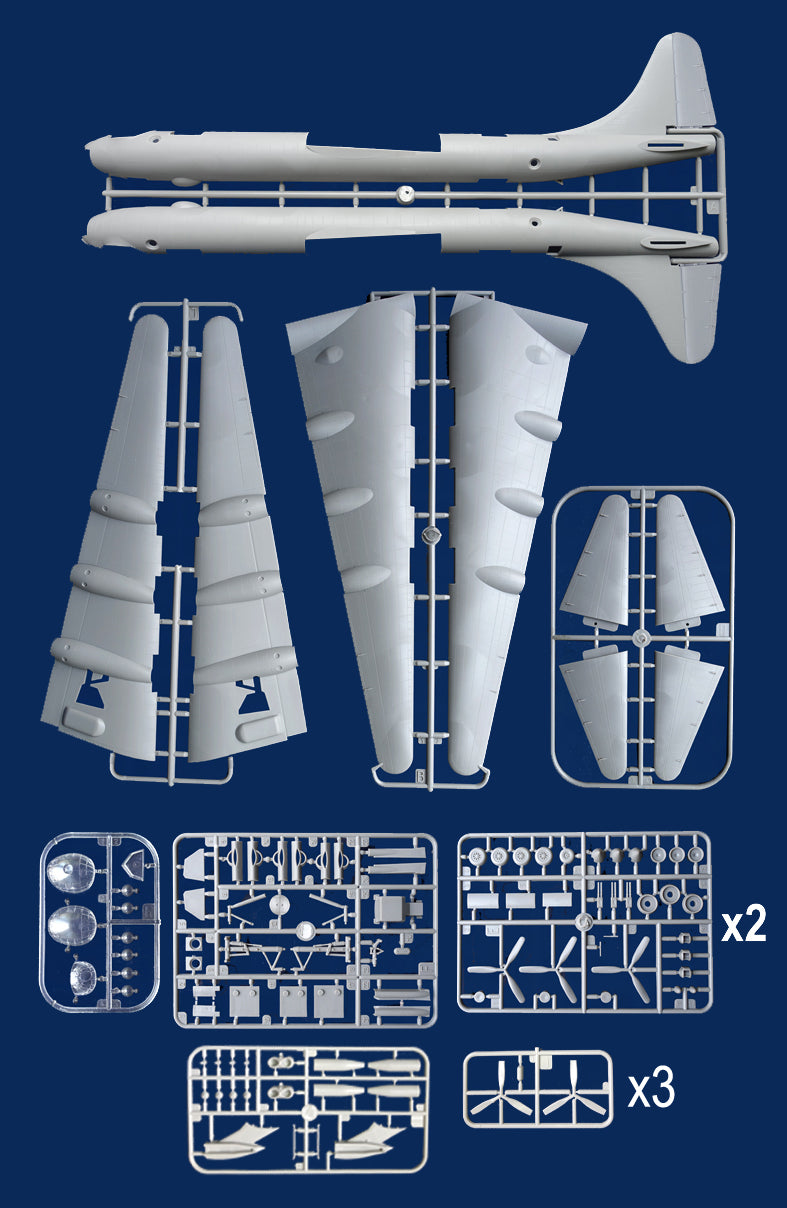 x2

x3