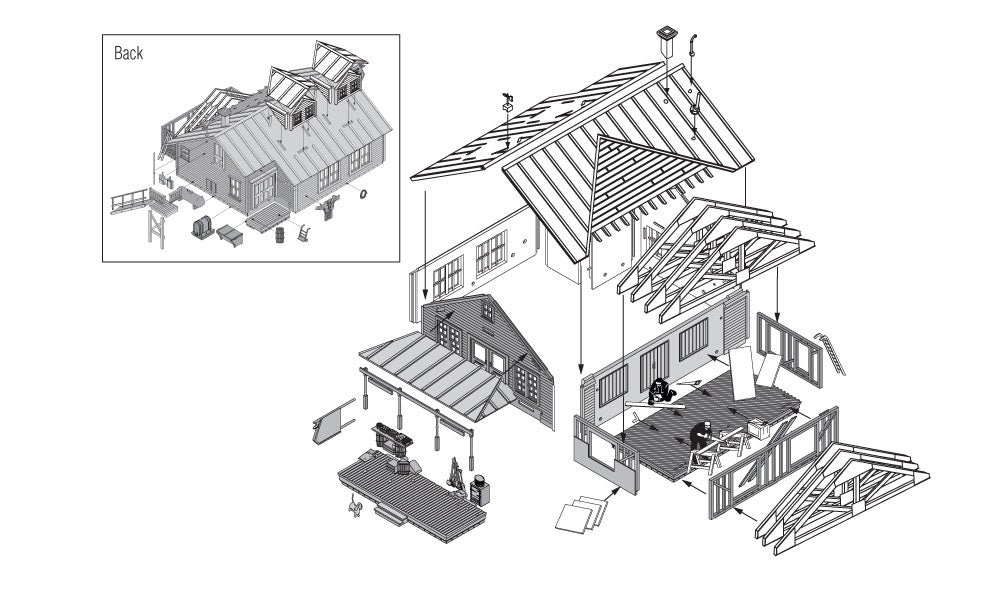 Back