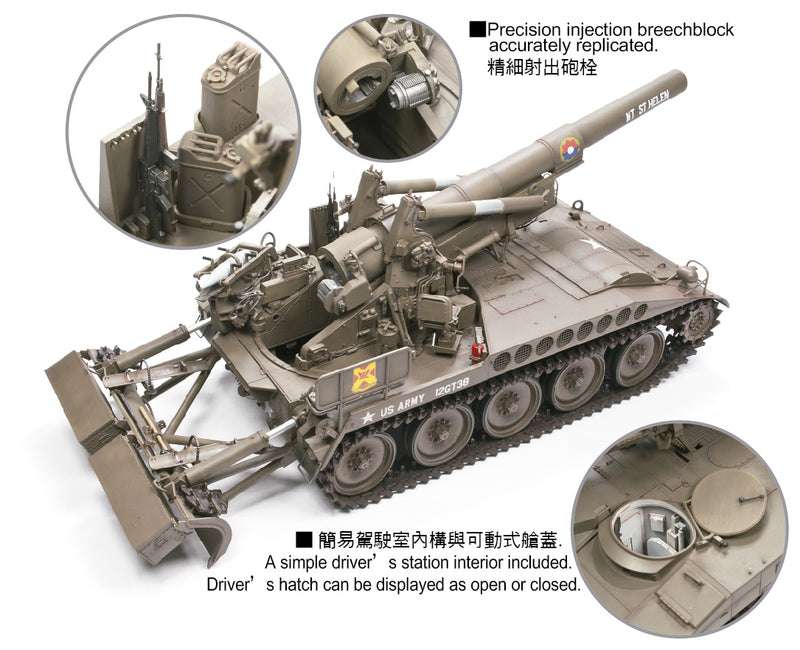 ■Precision injection breechblock accurately replicated.
精細射出砲栓

MT ST HELEN

US ARMY 12GT38

■ 簡易駕駛室內構與可動式艙蓋.
A simple driver’s station interior included.
Driver’s hatch can be displayed as open or closed.